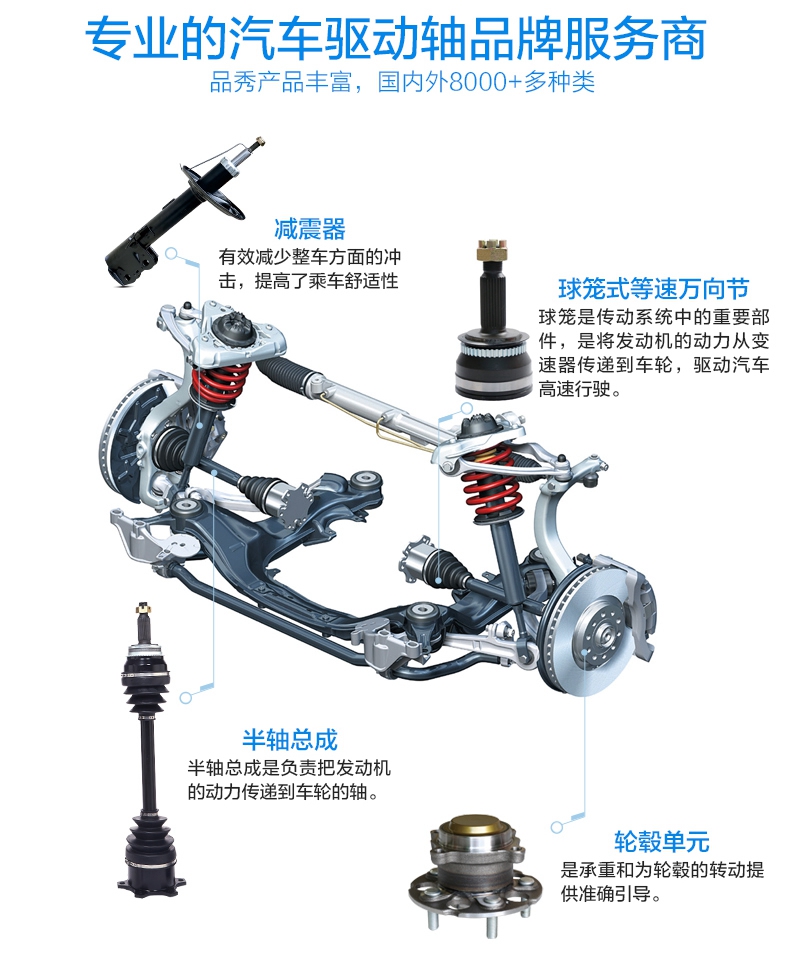 专业的汽车驱动轴品牌服务商

品秀产品丰富，国内外8000+多种类

减震器

有效减少整车方面的冲击，提高了乘车舒适性

球笼式等速万向节

球笼是传动系统中的重要部件，是将发动机的动力从变速器传递到车轮，驱动汽车高速行驶。

半轴总成

半轴总成是负责把发动机的动力传递到车轮的轴。

轮毂单元

是承重和为轮毂的转动提供准确引导。